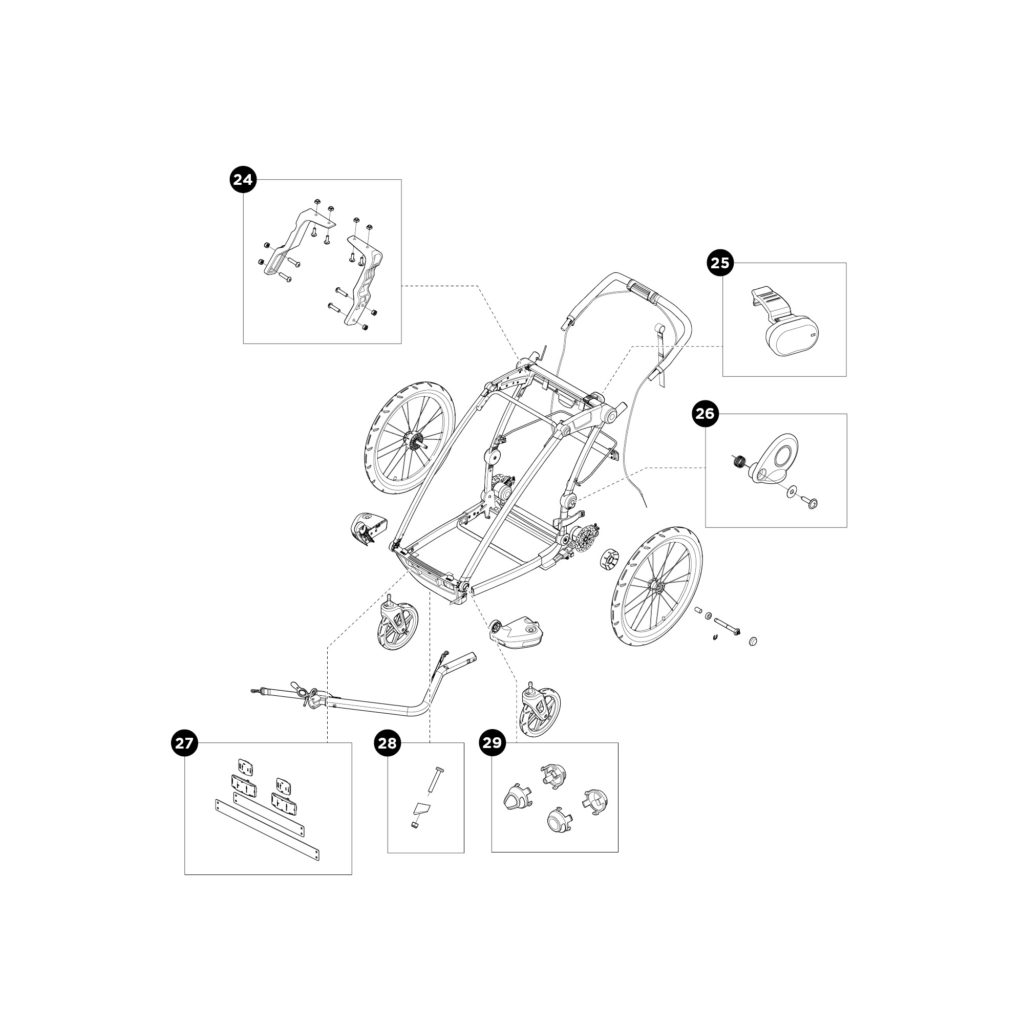 24

25

26

27

28

29