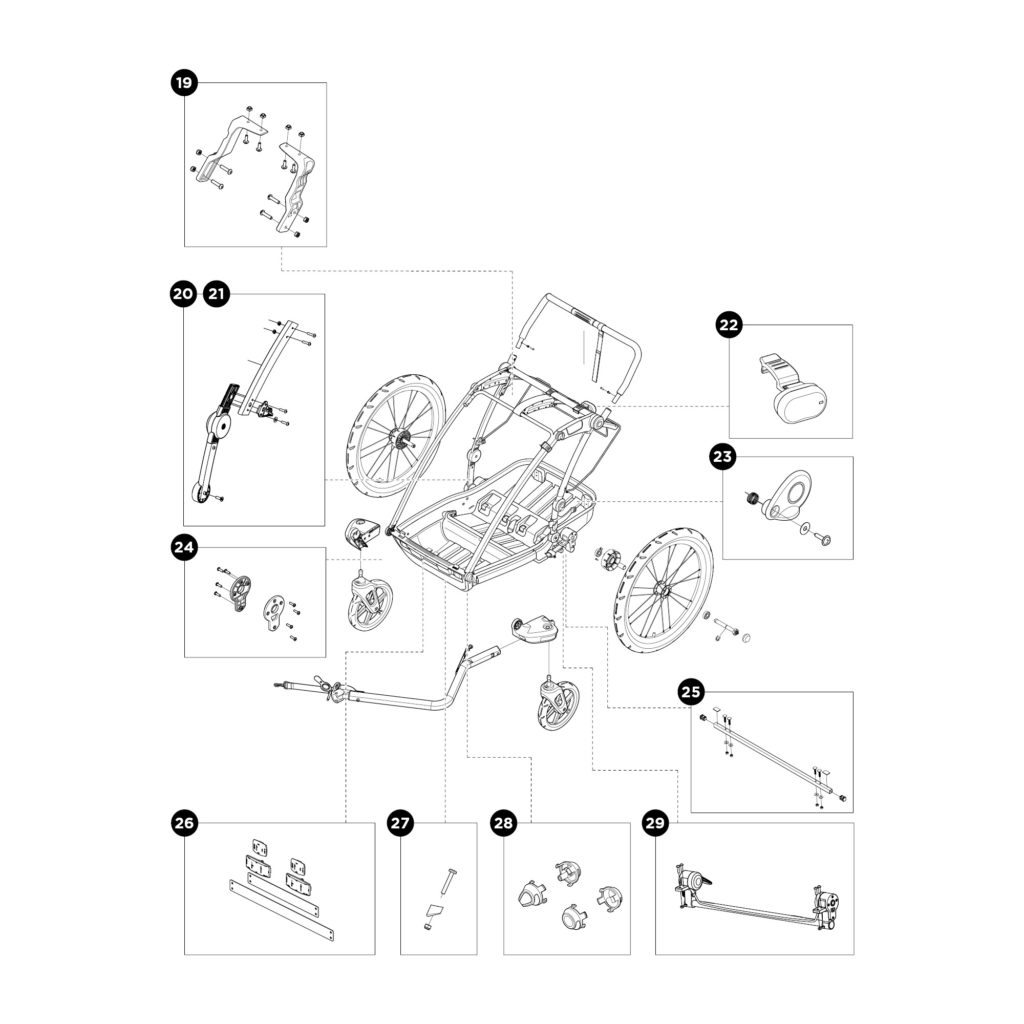 19

20 21

22

23

24

25

26

27

28

29